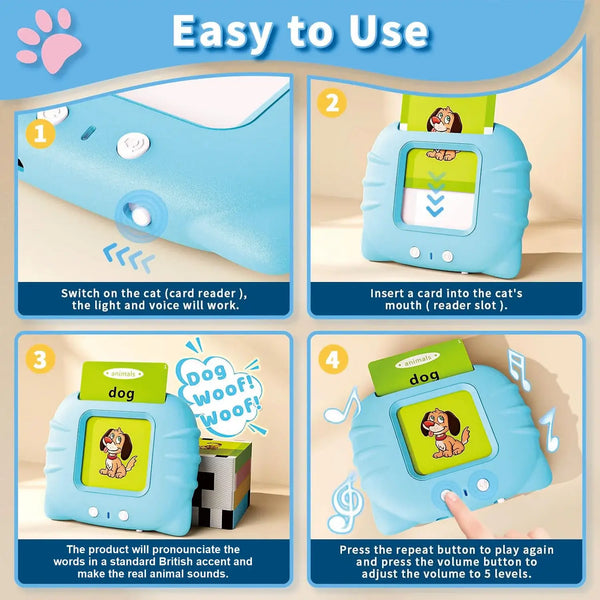 Easy to Use

1

Switch on the cat (card reader ), the light and voice will work.

2

Insert a card into the cat's mouth ( reader slot ).

3

animals

dog

Dog Woof! Woof!

The product will pronounciate the words in a standard British accent and make the real animal sounds.

4

animals

dog

Press the repeat button to play again and press the volume button to adjust the volume to 5 levels.