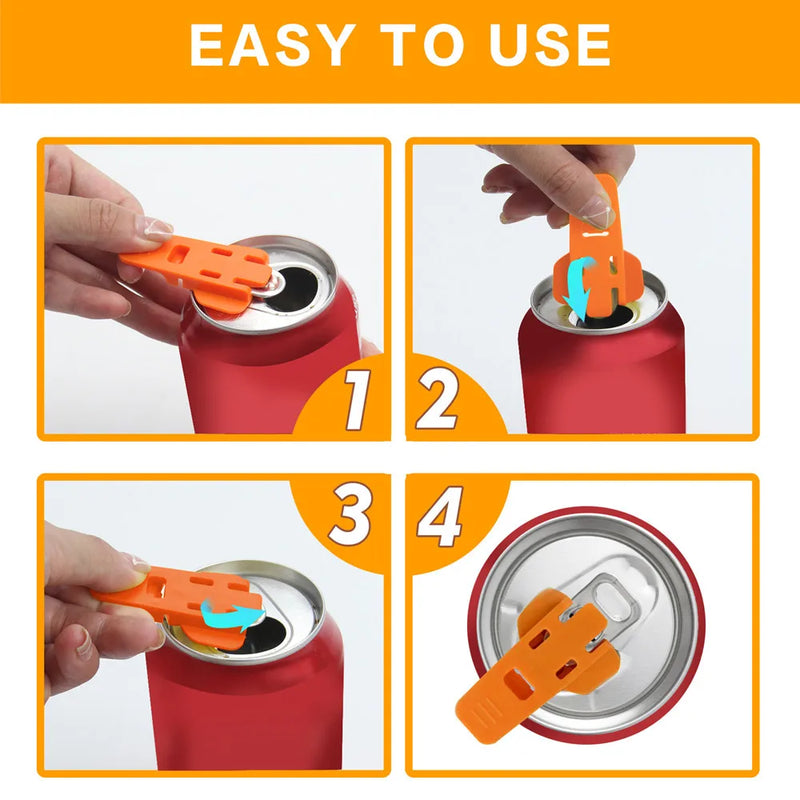 EASY TO USE

1

2

3

4