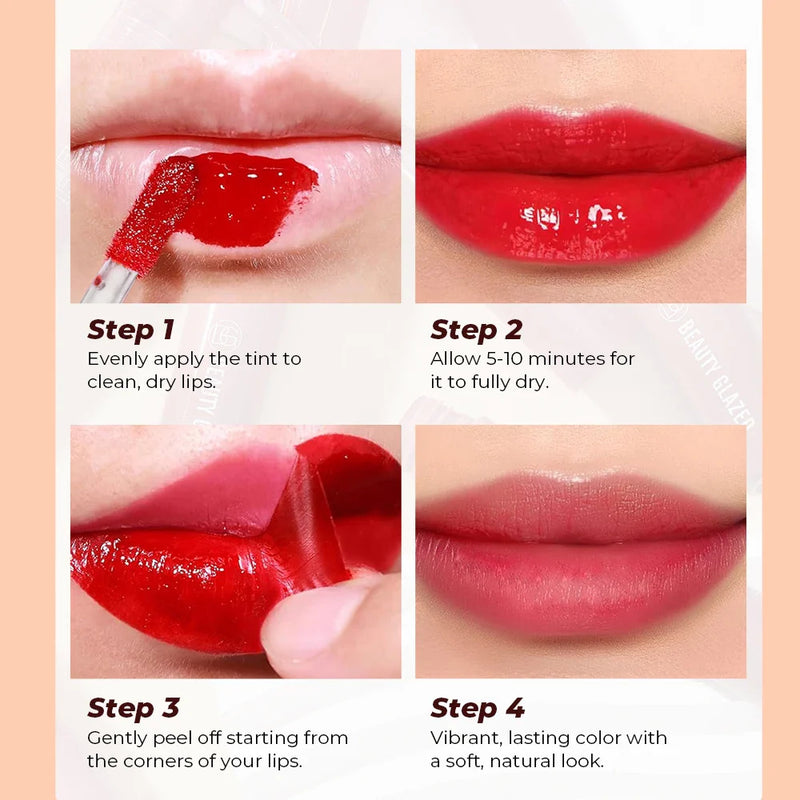 Step 1
Evenly apply the tint to clean, dry lips.

Step 2
Allow 5-10 minutes for it to fully dry.

BEAUTY GLAZED

Step 3
Gently peel off starting from the corners of your lips.

Step 4
Vibrant, lasting color with a soft, natural look.